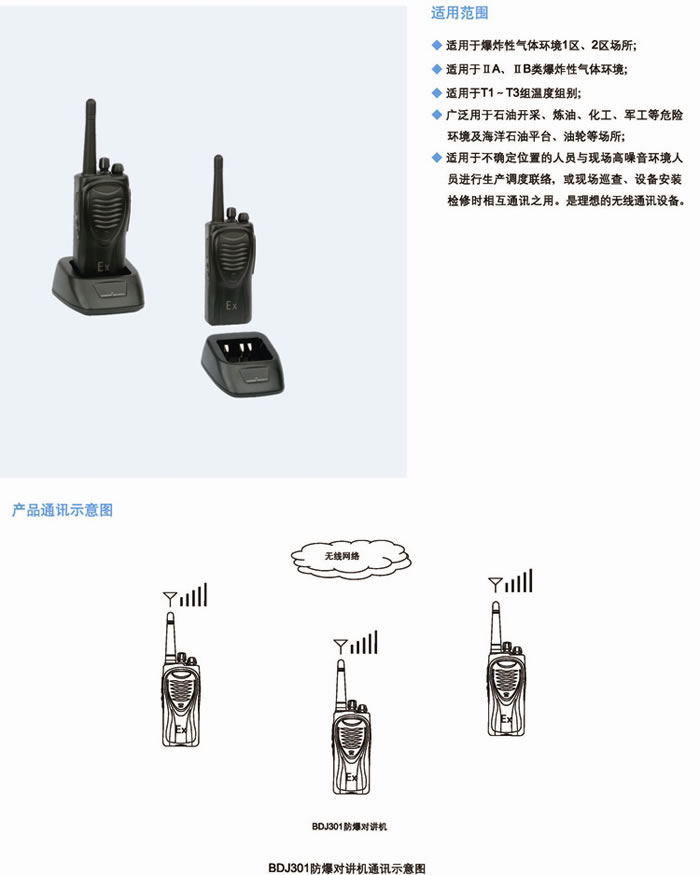 Ex

Ex

适用范围

◆ 适用于爆炸性气体环境1区、2区场所;

◆ 适用于ⅡA、ⅡB类爆炸性气体环境;

◆ 适用于T1～T3组温度组别;

◆ 广泛用于石油开采、炼油、化工、军工等危险环境及海洋石油平台、油轮等场所;

◆ 适用于不确定位置的人员与现场高噪音环境人员进行生产调度联络，或现场巡查、设备安装检修时相互通讯之用。是理想的无线通讯设备。

产品通讯示意图

无线网络

Ex

Ex

Ex

BDJ301防爆对讲机

BDJ301防爆对讲机通讯示意图